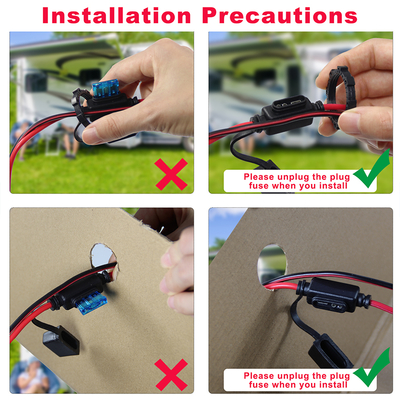 Installation Precautions

Please unplug the plug fuse when you install

Please unplug the plug fuse when you install